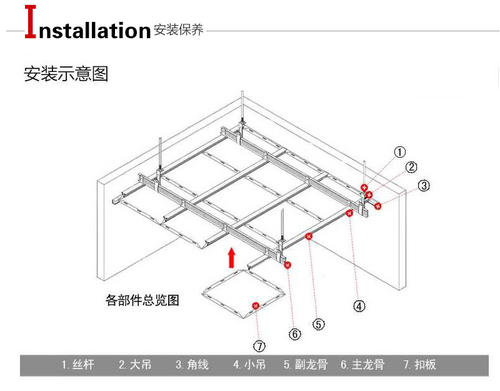 Installation 安装保养

安装示意图

①
②
③
④
⑤
⑥
⑦

各部件总览图

1. 丝杆　2. 大吊　3. 角线　4. 小吊　5. 副龙骨　6. 主龙骨　7. 扣板